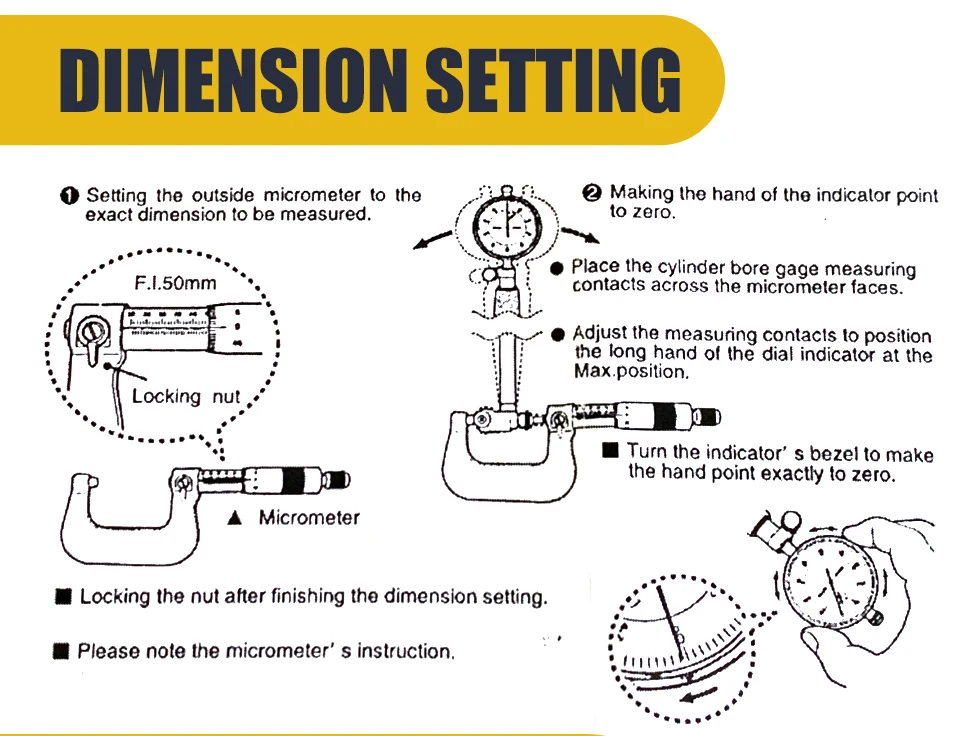 DIMENSION SETTING

❶ Setting the outside micrometer to the exact dimension to be measured.

F.I.50mm

Locking nut

▲ Micrometer

■ Locking the nut after finishing the dimension setting.

■ Please note the micrometer' s instruction.

❷ Making the hand of the indicator point to zero.

● Place the cylinder bore gage measuring contacts across the micrometer faces.

● Adjust the measuring contacts to position the long hand of the dial indicator at the Max.position.

■ Turn the indicator' s bezel to make the hand point exactly to zero.