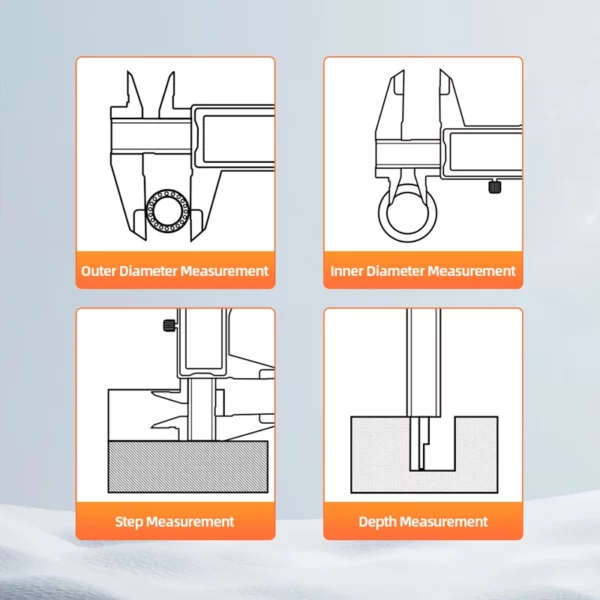 Outer Diameter Measurement

Inner Diameter Measurement

Step Measurement

Depth Measurement